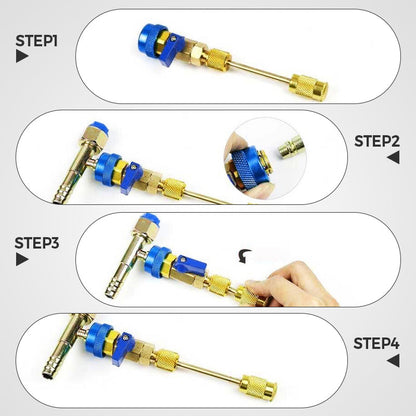 STEP1

STEP2

STEP3

STEP4