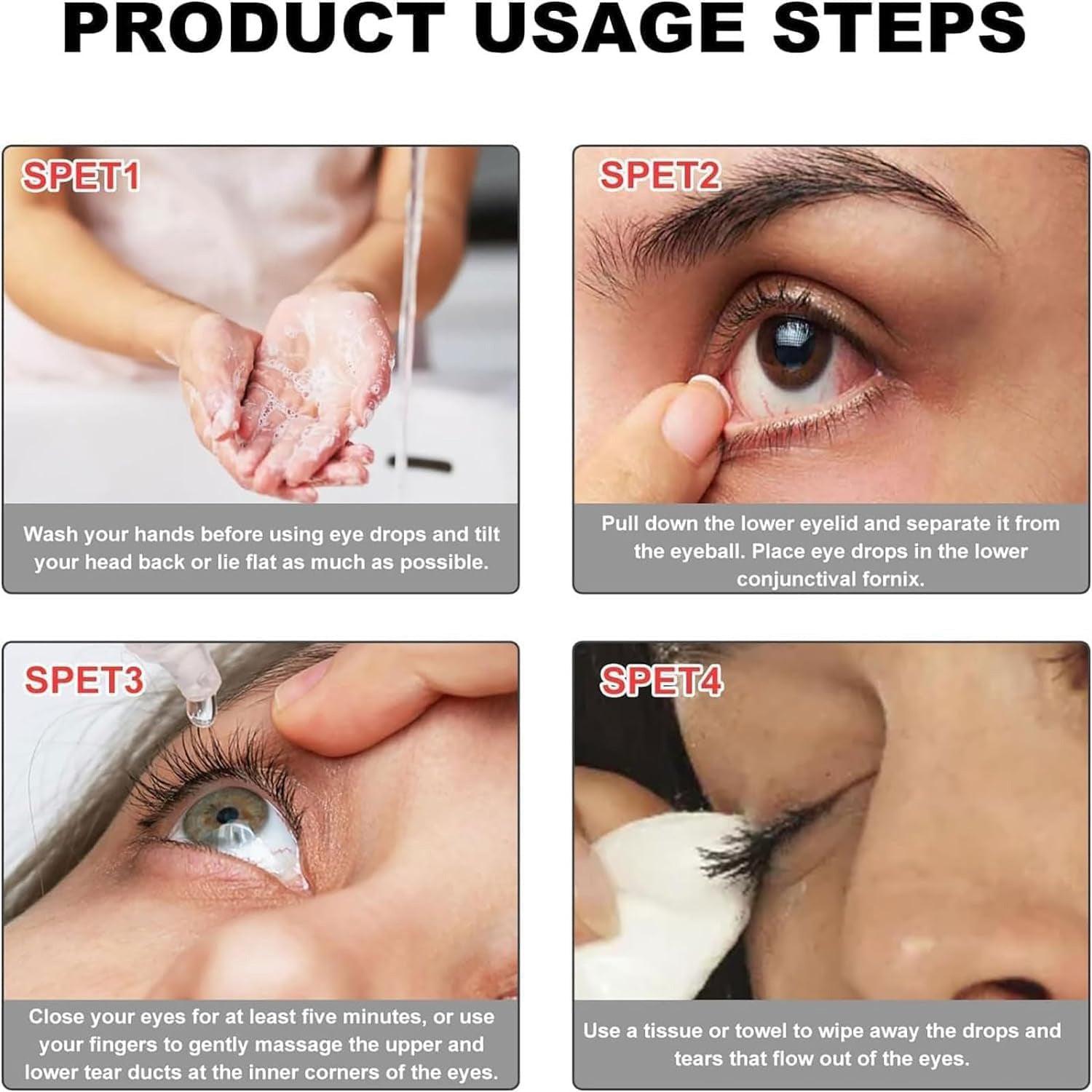 PRODUCT USAGE STEPS

SPET1

Wash your hands before using eye drops and tilt your head back or lie flat as much as possible.

SPET2

Pull down the lower eyelid and separate it from the eyeball. Place eye drops in the lower conjunctival fornix.

SPET3

Close your eyes for at least five minutes, or use your fingers to gently massage the upper and lower tear ducts at the inner corners of the eyes.

SPET4

Use a tissue or towel to wipe away the drops and tears that flow out of the eyes.