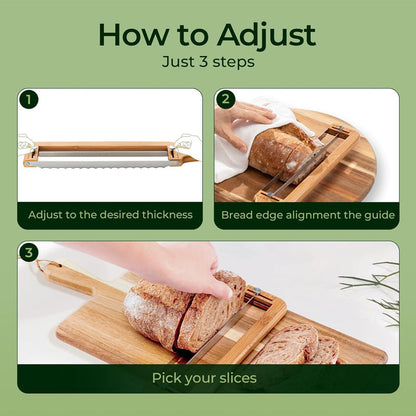 How to Adjust
Just 3 steps

1

Adjust to the desired thickness

2

Bread edge alignment the guide

3

Pick your slices