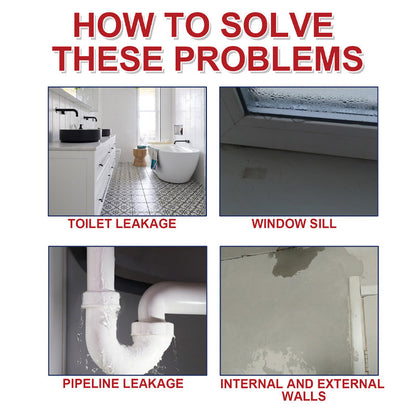 HOW TO SOLVE THESE PROBLEMS

TOILET LEAKAGE

WINDOW SILL

PIPELINE LEAKAGE

INTERNAL AND EXTERNAL WALLS