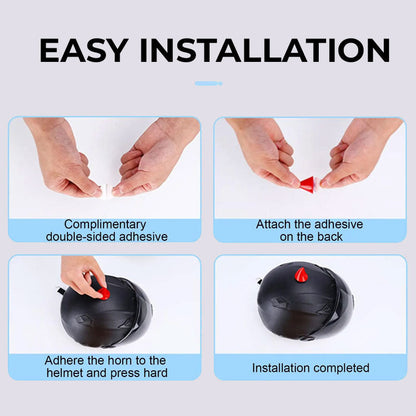 EASY INSTALLATION

Complimentary double-sided adhesive

Attach the adhesive on the back

Adhere the horn to the helmet and press hard

Installation completed