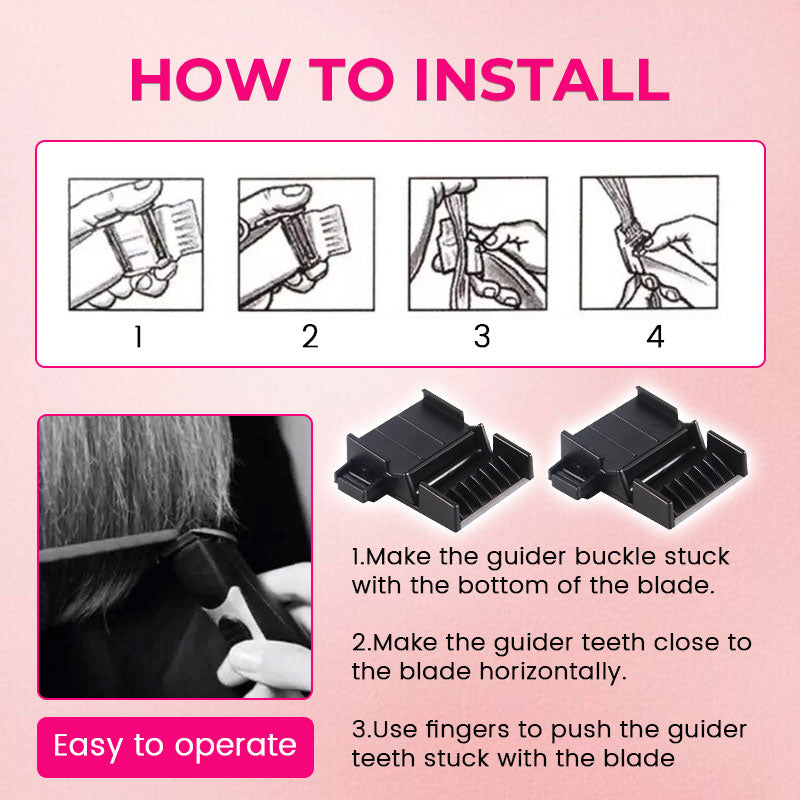 HOW TO INSTALL

1

2

3

4

1.Make the guider buckle stuck with the bottom of the blade.

2.Make the guider teeth close to the blade horizontally.

3.Use fingers to push the guider teeth stuck with the blade

Easy to operate